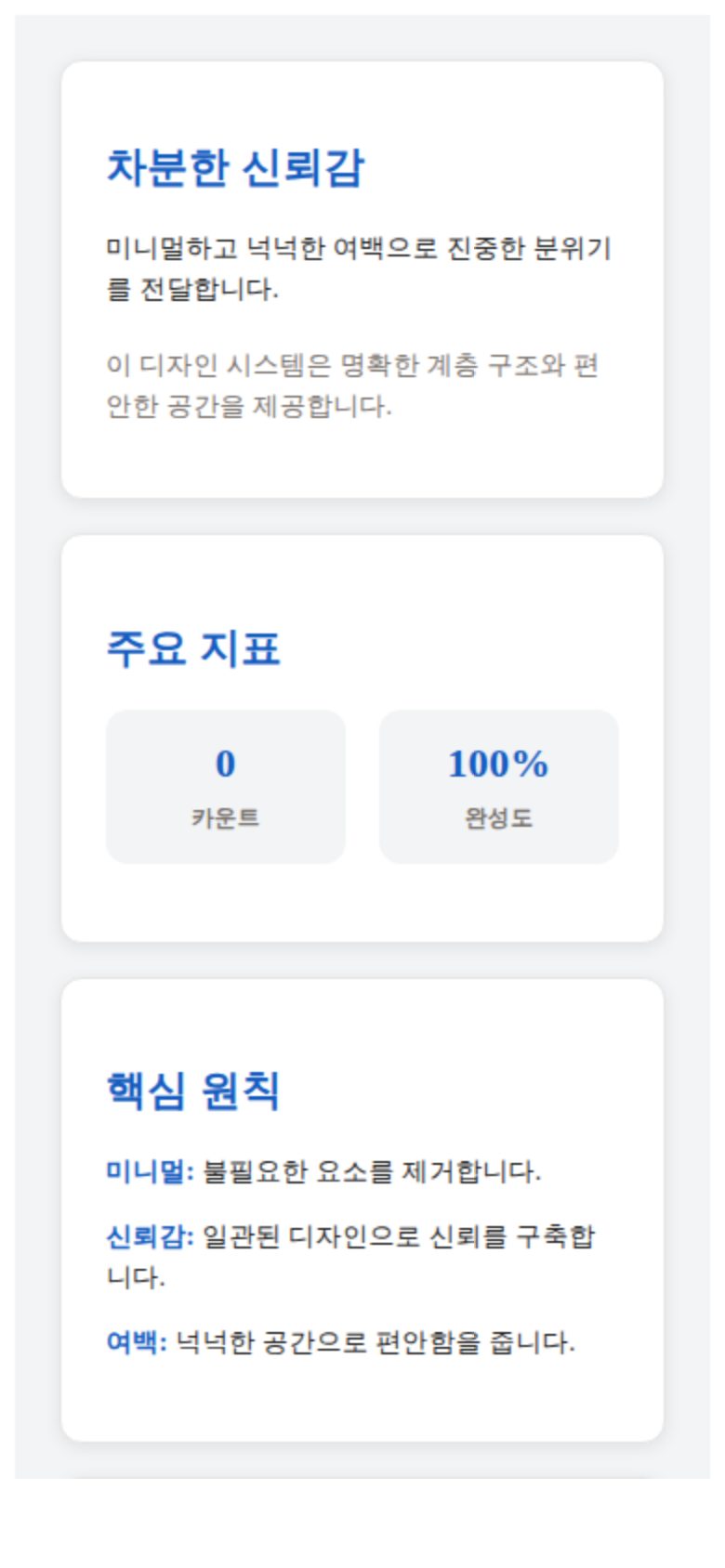 차분한 신뢰감

미니멀하고 넉넉한 여백으로 진중한 분위기를 전달합니다.

이 디자인 시스템은 명확한 계층 구조와 편안한 공간을 제공합니다.

주요 지표

0
카운트

100%
완성도

핵심 원칙

미니멀: 불필요한 요소를 제거합니다.

신뢰감: 일관된 디자인으로 신뢰를 구축합니다.

여백: 넉넉한 공간으로 편안함을 줍니다.